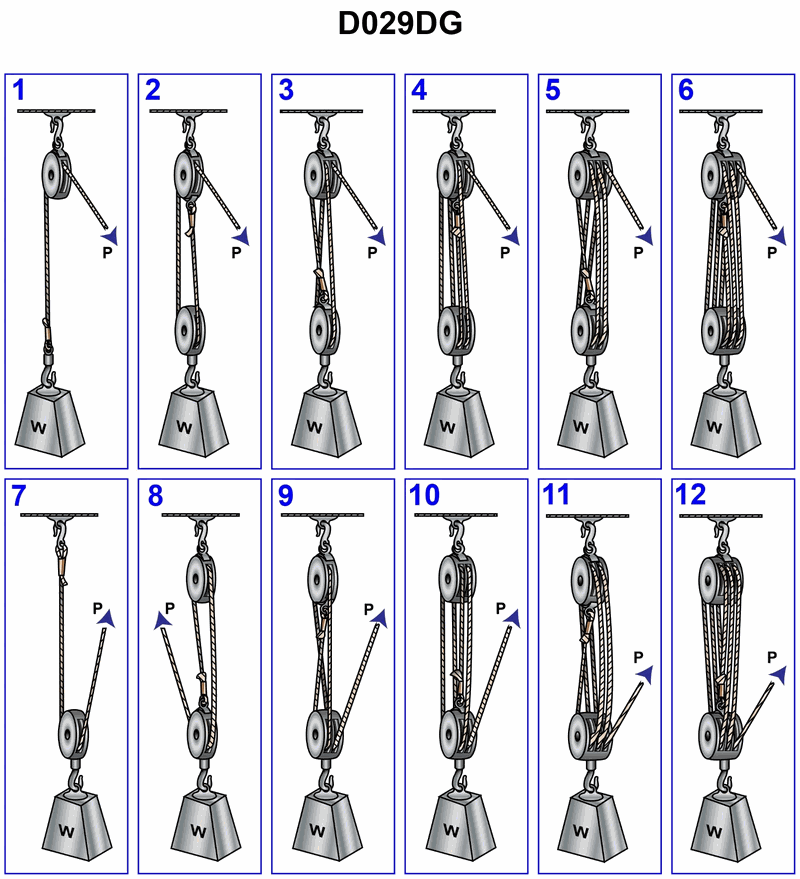 D029DG

1
P
W

2
P
W

3
P
W

4
P
W

5
P
W

6
P
W

7
P
W

8
P
W

9
P
W

10
P
W

11
P
W

12
P
W